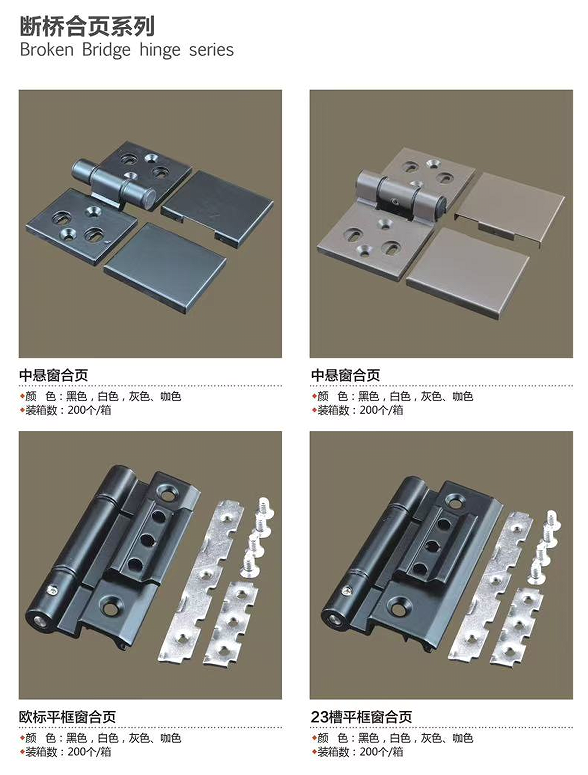 断桥合页系列
Broken Bridge hinge series

中悬窗合页
◆颜 色：黑色，白色，灰色、咖色
◆装箱数：200个/箱

中悬窗合页
◆颜 色：黑色，白色，灰色、咖色
◆装箱数：200个/箱

欧标平框窗合页
◆颜 色：黑色，白色，灰色、咖色
◆装箱数：200个/箱

23槽平框窗合页
◆颜 色：黑色，白色，灰色、咖色
◆装箱数：200个/箱