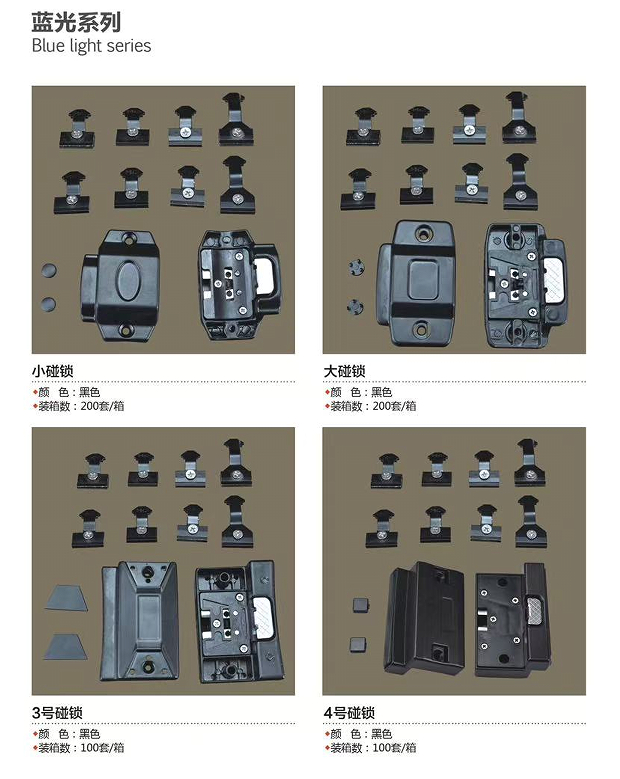 蓝光系列
Blue light series

小碰锁
◆颜 色：黑色
◆装箱数：200套/箱

大碰锁
◆颜 色：黑色
◆装箱数：200套/箱

3号碰锁
◆颜 色：黑色
◆装箱数：100套/箱

4号碰锁
◆颜 色：黑色
◆装箱数：100套/箱