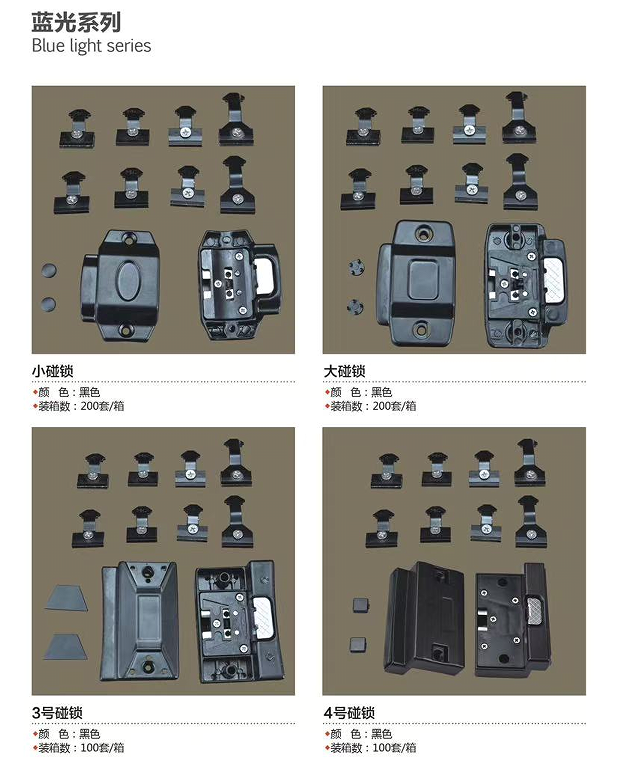 蓝光系列
Blue light series

小碰锁
◆颜 色：黑色
◆装箱数：200套/箱

大碰锁
◆颜 色：黑色
◆装箱数：200套/箱

3号碰锁
◆颜 色：黑色
◆装箱数：100套/箱

4号碰锁
◆颜 色：黑色
◆装箱数：100套/箱